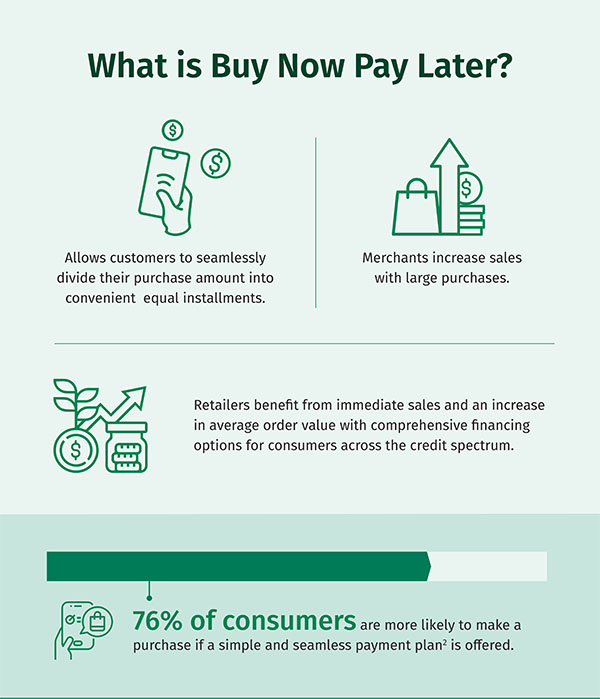 What is Buy Now Pay Later?

Allows customers to seamlessly divide their purchase amount into convenient equal installments.

Merchants increase sales with large purchases.

Retailers benefit from immediate sales and an increase in average order value with comprehensive financing options for consumers across the credit spectrum.

76% of consumers are more likely to make a purchase if a simple and seamless payment plan$^2$ is offered.